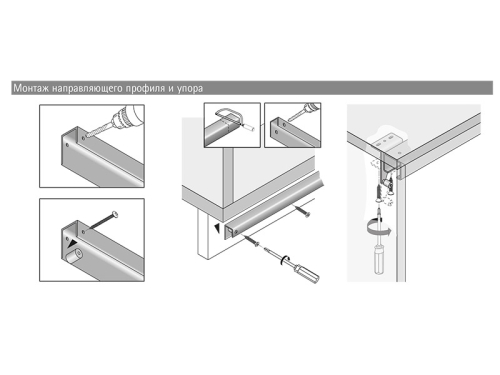 Монтаж направляющего профиля и упора