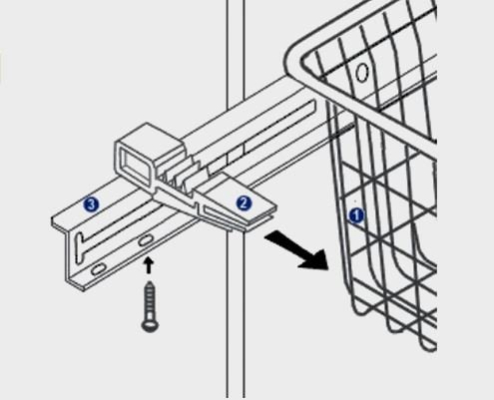 3
2
1