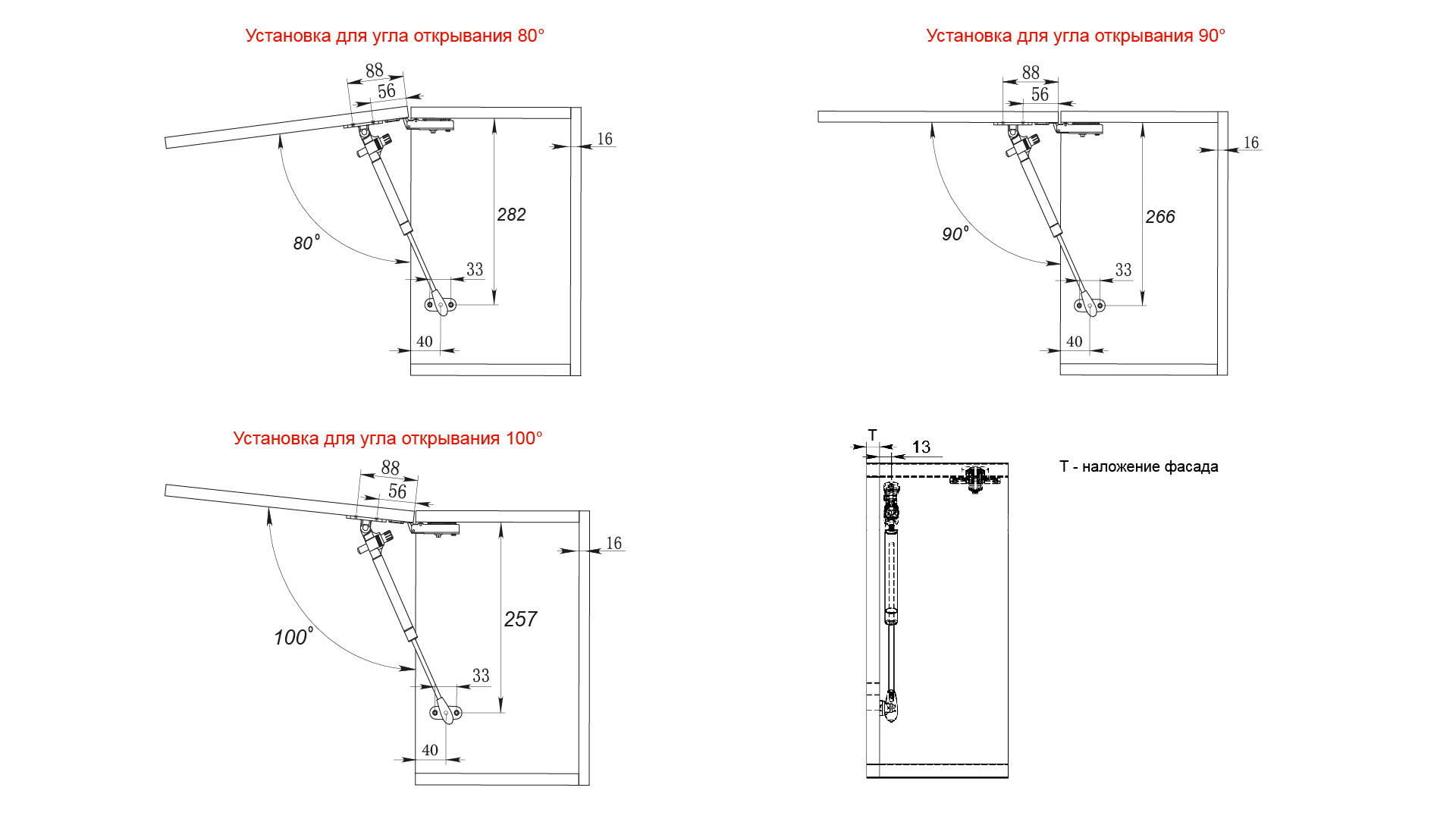 Установка для угла открывания 80°

88
56
16
282
80°
33
40

Установка для угла открывания 90°

88
56
16
266
90°
33
40

Установка для угла открывания 100°

88
56
16
257
100°
33
40

T
13
T - наложение фасада