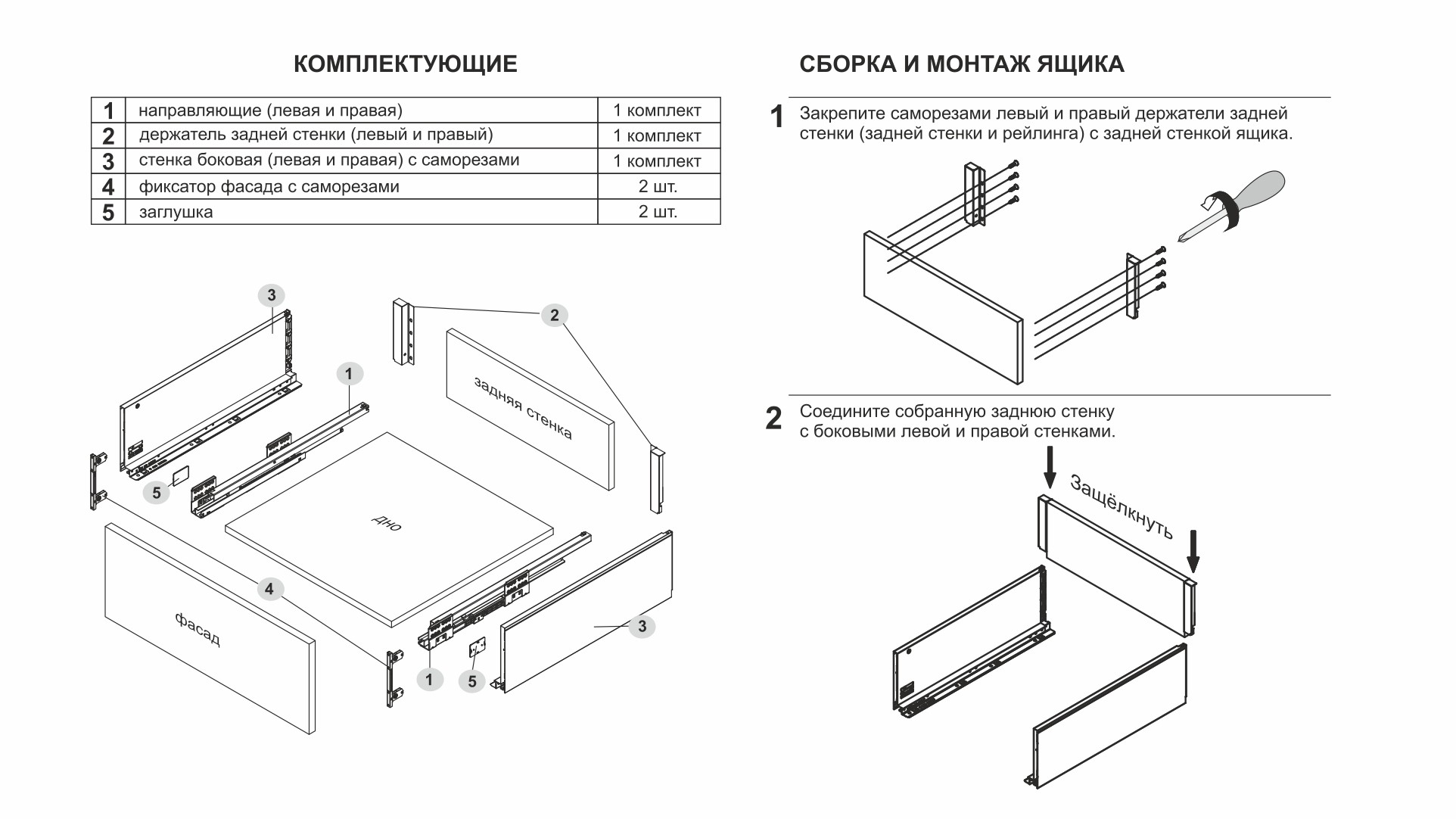 КОМПЛЕКТУЮЩИЕ

| 1 | направляющие (левая и правая) | 1 комплект |
|---|---|---|
| 2 | держатель задней стенки (левый и правый) | 1 комплект |
| 3 | стенка боковая (левая и правая) с саморезами | 1 комплект |
| 4 | фиксатор фасада с саморезами | 2 шт. |
| 5 | заглушка | 2 шт. |

3
2
1
задняя стенка
5
дно
4
фасад
3
1
5

СБОРКА И МОНТАЖ ЯЩИКА

1 Закрепите саморезами левый и правый держатели задней стенки (задней стенки и рейлинга) с задней стенкой ящика.

2 Соедините собранную заднюю стенку с боковыми левой и правой стенками.

Защёлкнуть