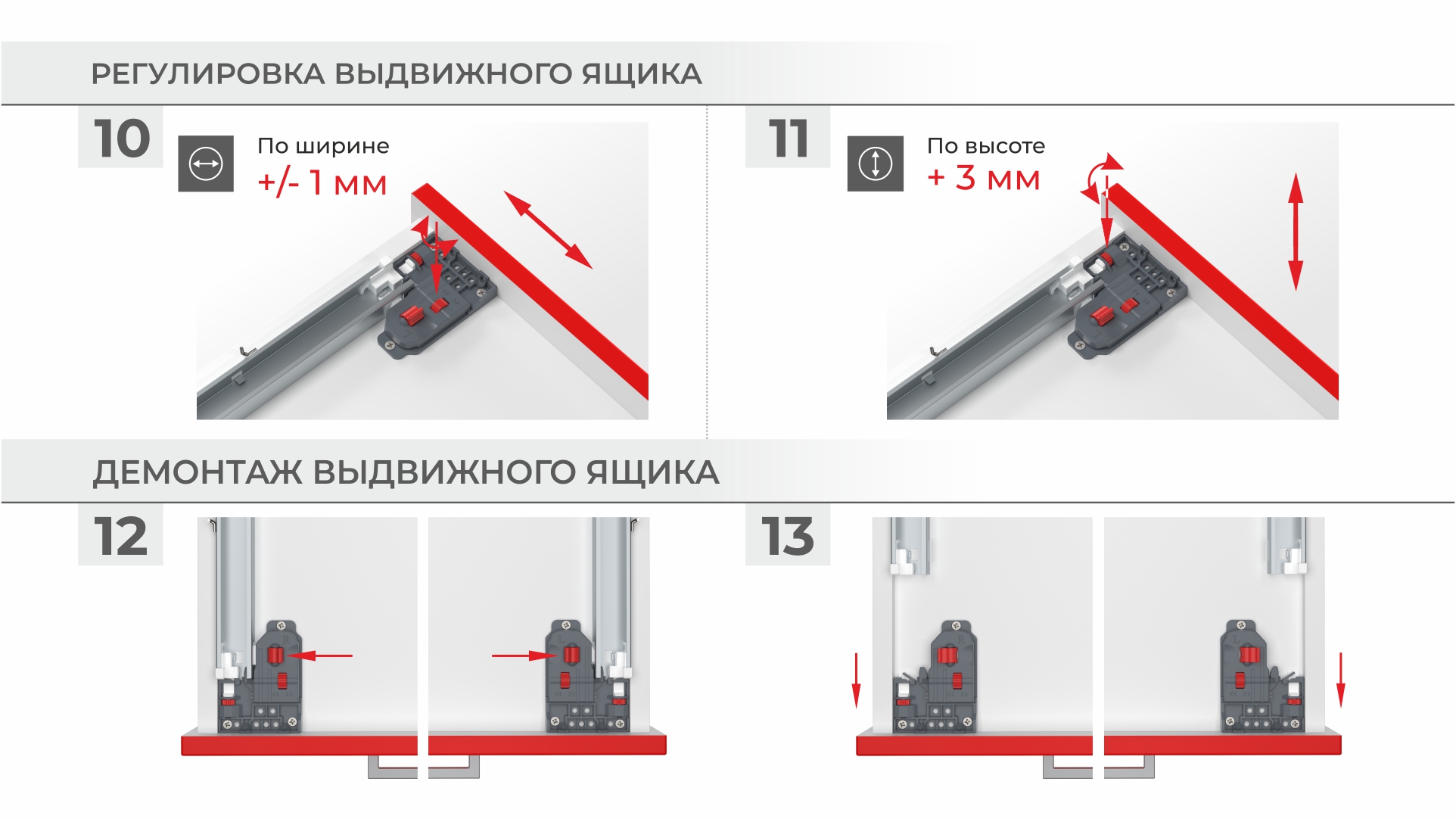 РЕГУЛИРОВКА ВЫДВИЖНОГО ЯЩИКА

10

По ширине
+/- 1 мм

11

По высоте
+ 3 мм

ДЕМОНТАЖ ВЫДВИЖНОГО ЯЩИКА

12

13