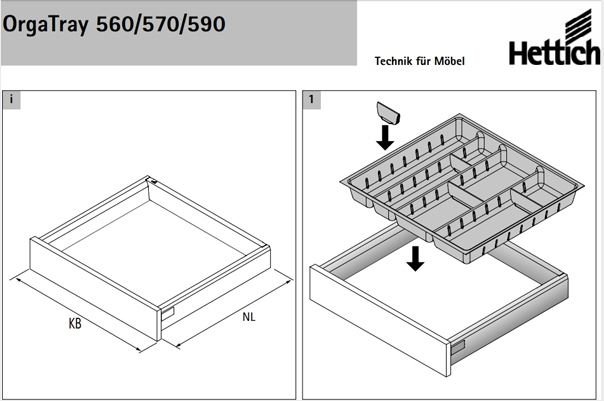 OrgaTray 560/570/590

Technik für Möbel

Hettich

i

KB

NL

1