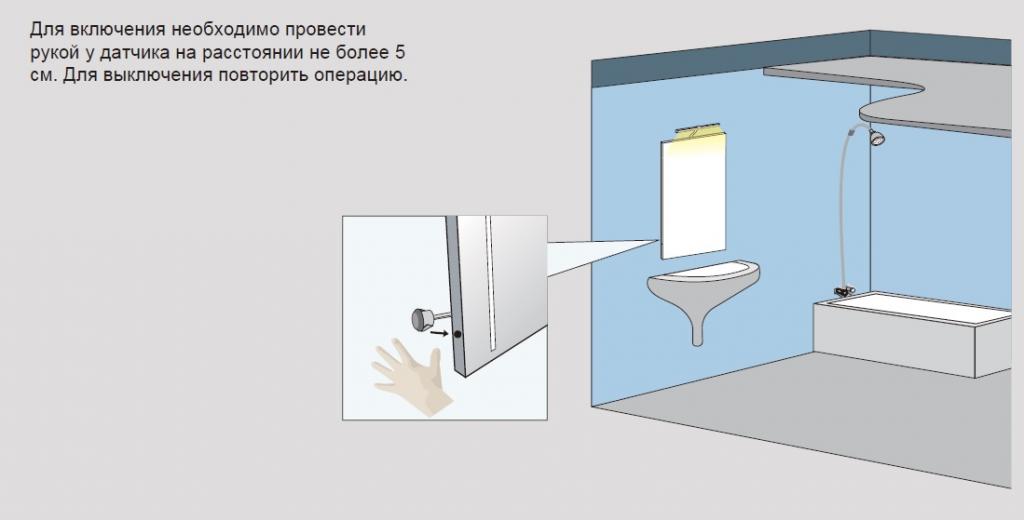 Для включения необходимо провести рукой у датчика на расстоянии не более 5 см. Для выключения повторить операцию.