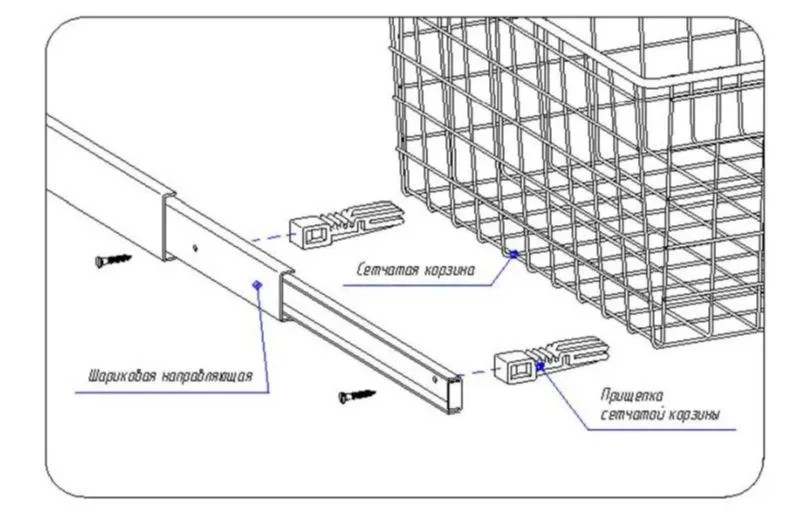 Сетчатая корзина

Шариковая направляющая

Прищепка сетчатой корзины