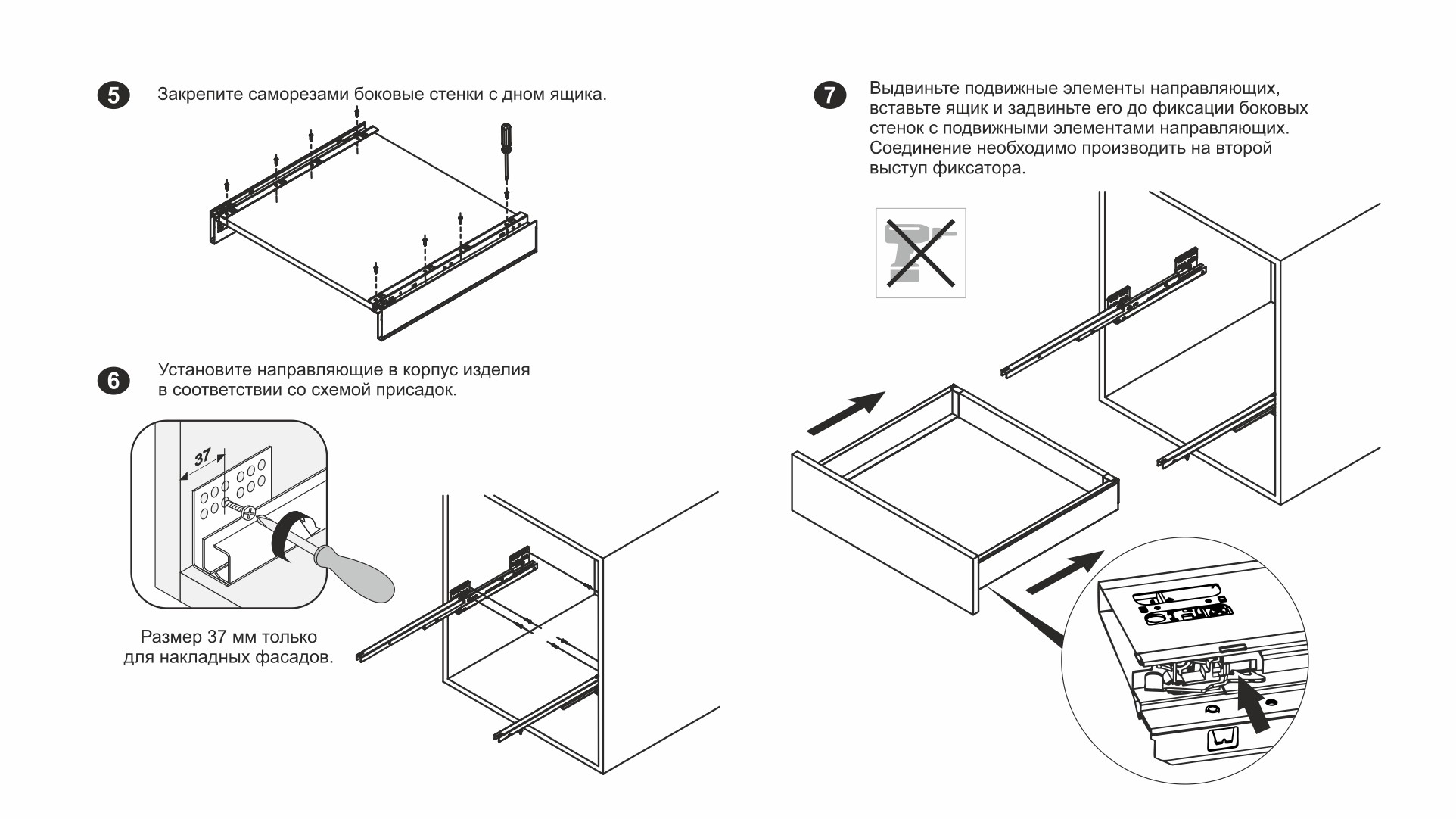 5 Закрепите саморезами боковые стенки с дном ящика.

6 Установите направляющие в корпус изделия в соответствии со схемой присадок.

37

Размер 37 мм только для накладных фасадов.

7 Выдвиньте подвижные элементы направляющих, вставьте ящик и задвиньте его до фиксации боковых стенок с подвижными элементами направляющих. Соединение необходимо производить на второй выступ фиксатора.