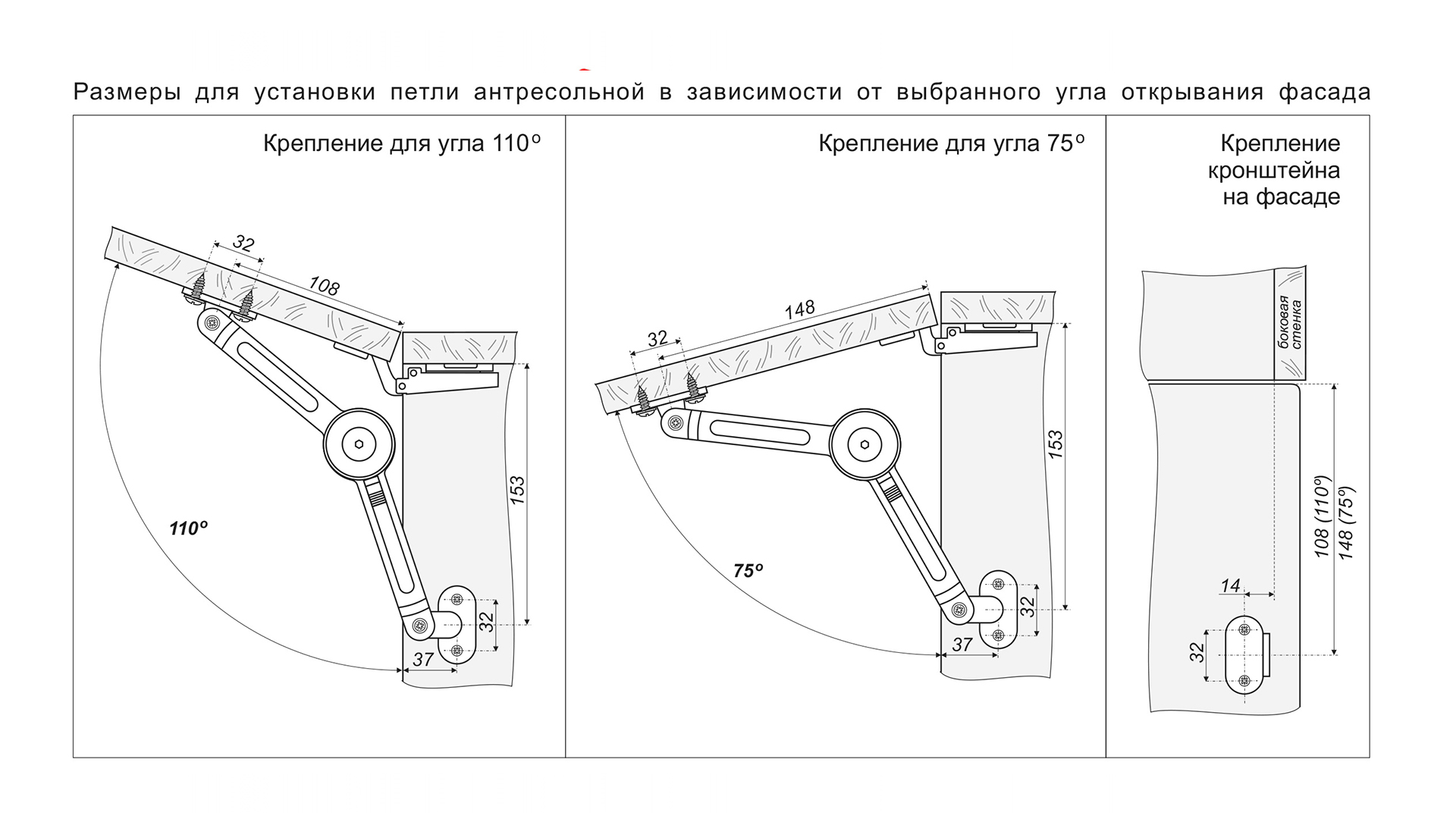 Размеры для установки петли антресольной в зависимости от выбранного угла открывания фасада

Крепление для угла 110°

32

108

153

110°

32

37

Крепление для угла 75°

148

32

153

75°

32

37

Крепление кронштейна на фасаде

боковая стенка

108 (110°)
148 (75°)

14

32