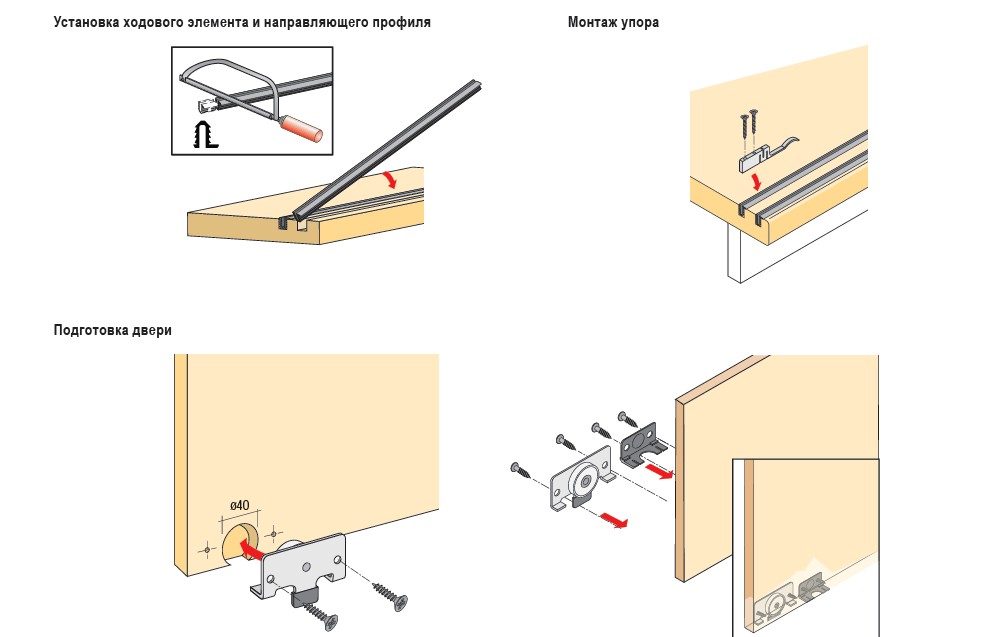 Установка ходового элемента и направляющего профиля

Монтаж упора

Подготовка двери

ø40