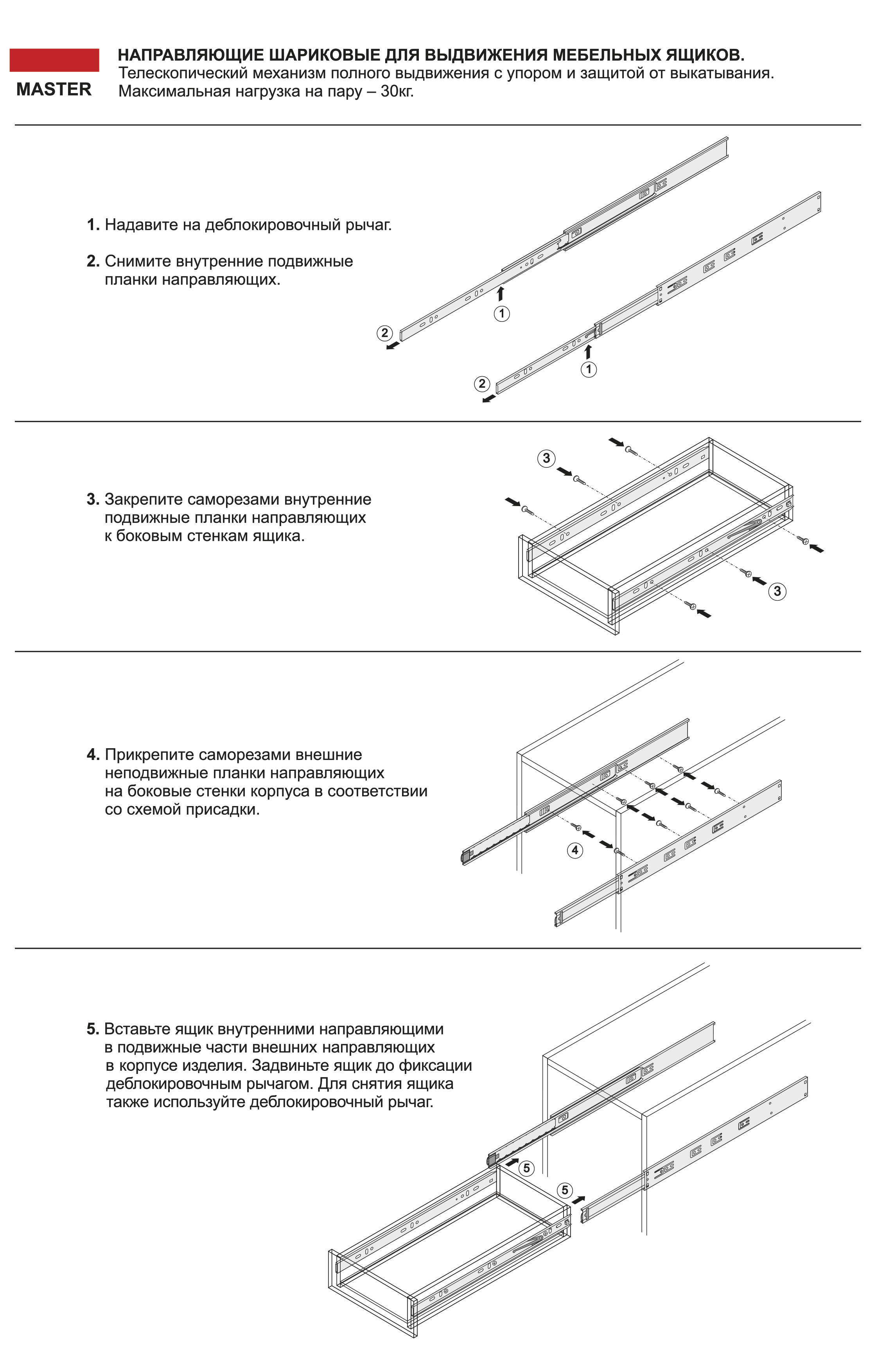 MASTER

НАПРАВЛЯЮЩИЕ ШАРИКОВЫЕ ДЛЯ ВЫДВИЖЕНИЯ МЕБЕЛЬНЫХ ЯЩИКОВ.
Телескопический механизм полного выдвижения с упором и защитой от выкатывания.
Максимальная нагрузка на пару – 30кг.

1. Надавите на деблокировочный рычаг.

2. Снимите внутренние подвижные планки направляющих.

1
2
1
2

3. Закрепите саморезами внутренние подвижные планки направляющих к боковым стенкам ящика.

3
3

4. Прикрепите саморезами внешние неподвижные планки направляющих на боковые стенки корпуса в соответствии со схемой присадки.

4

5. Вставьте ящик внутренними направляющими в подвижные части внешних направляющих в корпусе изделия. Задвиньте ящик до фиксации деблокировочным рычагом. Для снятия ящика также используйте деблокировочный рычаг.

5
5