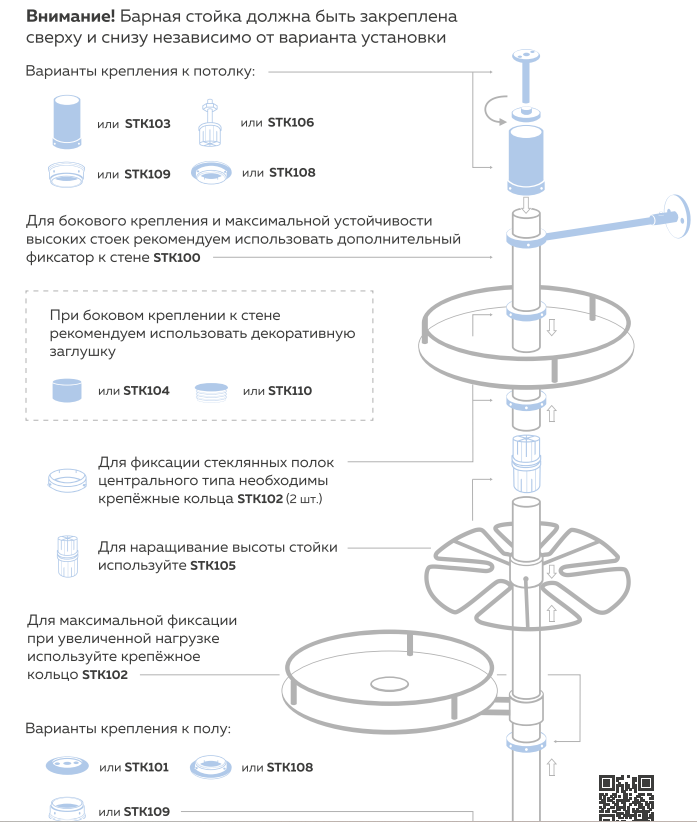 **Внимание!** Барная стойка должна быть закреплена сверху и снизу независимо от варианта установки

Варианты крепления к потолку:

или **STK103**

или **STK106**

или **STK109**

или **STK108**

Для бокового крепления и максимальной устойчивости высоких стоек рекомендуем использовать дополнительный фиксатор к стене **STK100**

При боковом креплении к стене рекомендуем использовать декоративную заглушку

или **STK104**

или **STK110**

Для фиксации стеклянных полок центрального типа необходимы крепёжные кольца **STK102** (2 шт.)

Для наращивание высоты стойки используйте **STK105**

Для максимальной фиксации при увеличенной нагрузке используйте крепёжное кольцо **STK102**

Варианты крепления к полу:

или **STK101**

или **STK108**

или **STK109**