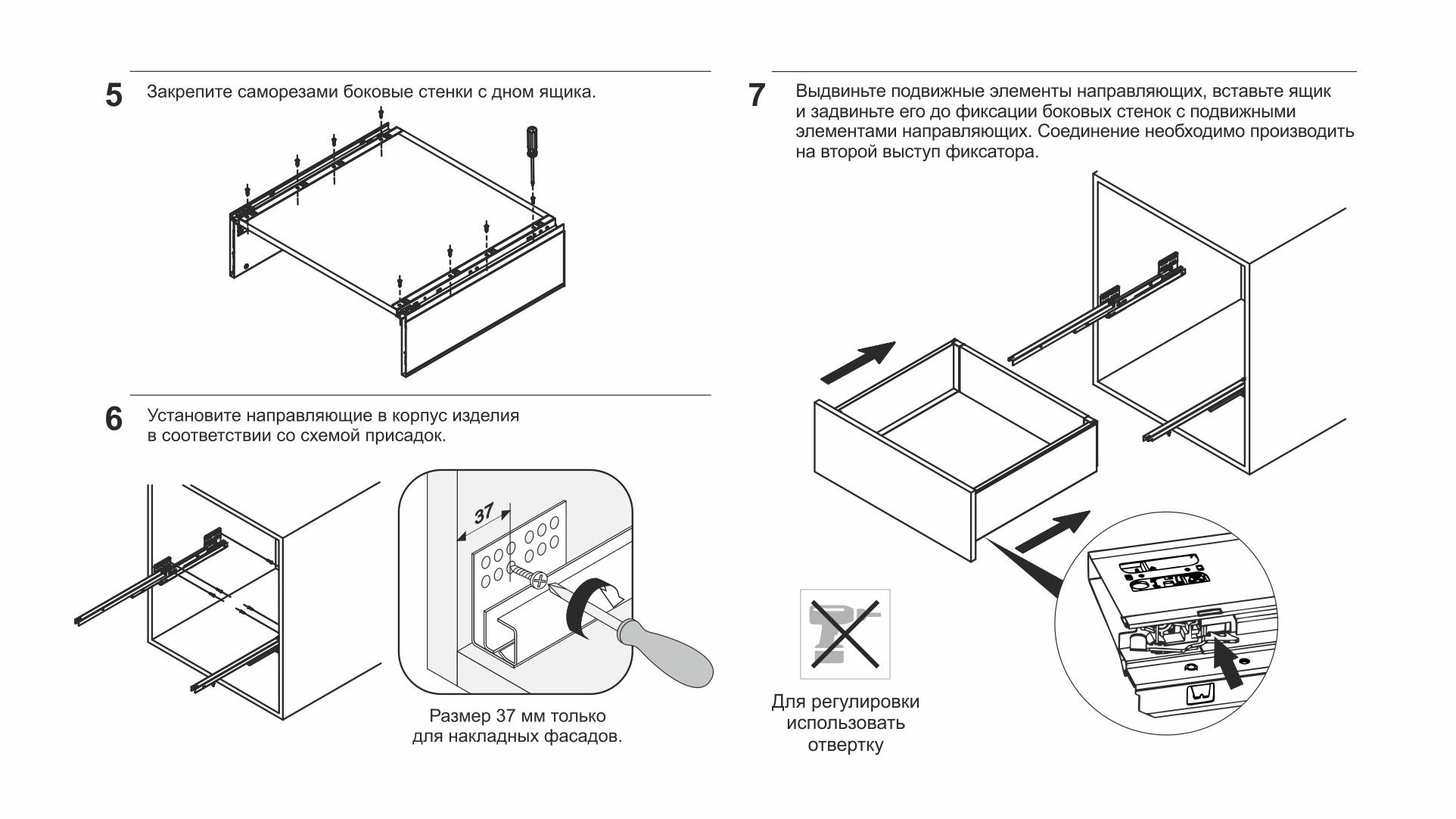 5 Закрепите саморезами боковые стенки с дном ящика.

6 Установите направляющие в корпус изделия в соответствии со схемой присадок.

37

Размер 37 мм только для накладных фасадов.

7 Выдвиньте подвижные элементы направляющих, вставьте ящик и задвиньте его до фиксации боковых стенок с подвижными элементами направляющих. Соединение необходимо производить на второй выступ фиксатора.

Для регулировки использовать отвертку