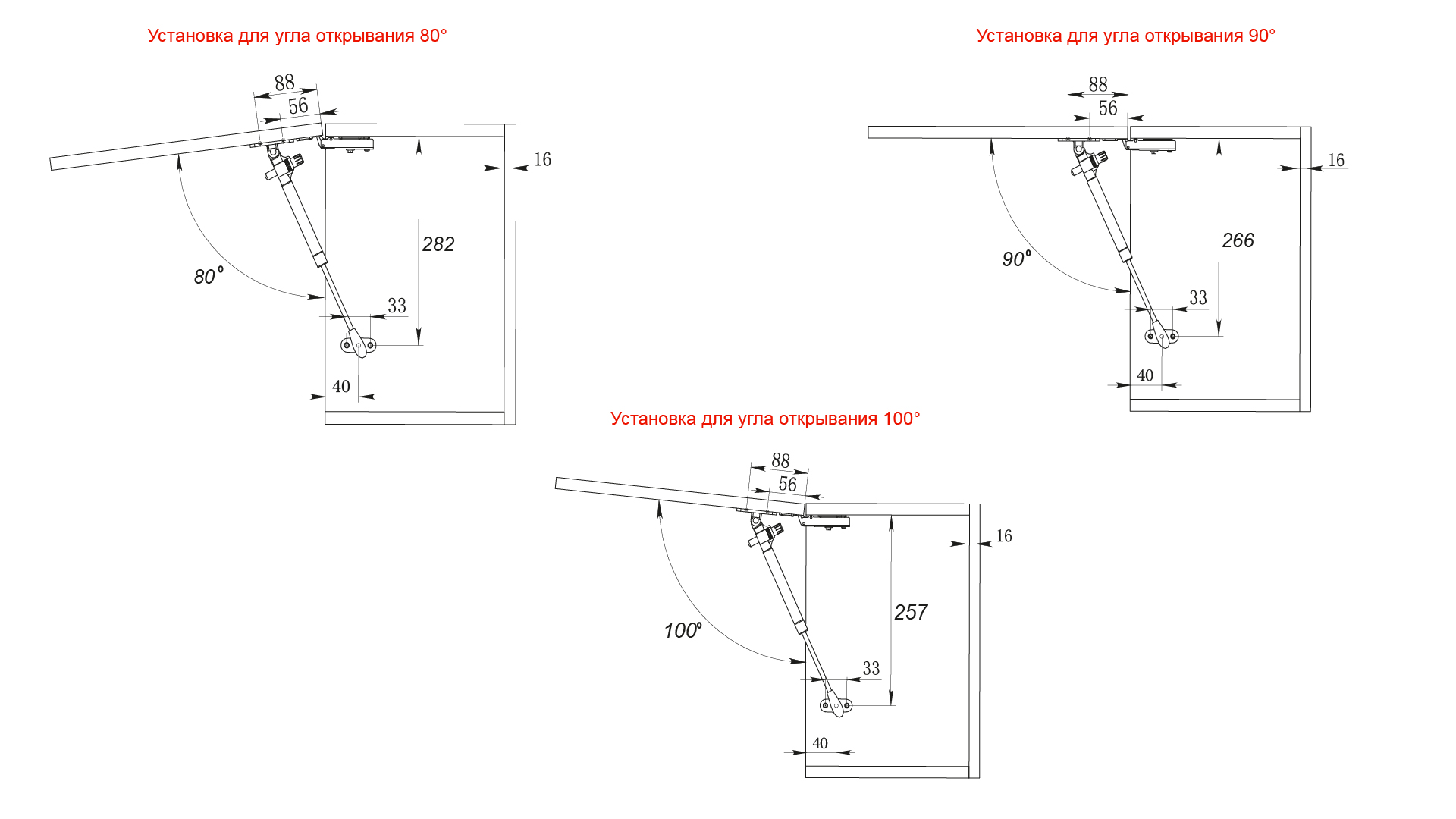 Установка для угла открывания 80°

88
56
16
282
80°
33
40

Установка для угла открывания 90°

88
56
16
266
90°
33
40

Установка для угла открывания 100°

88
56
16
257
100°
33
40