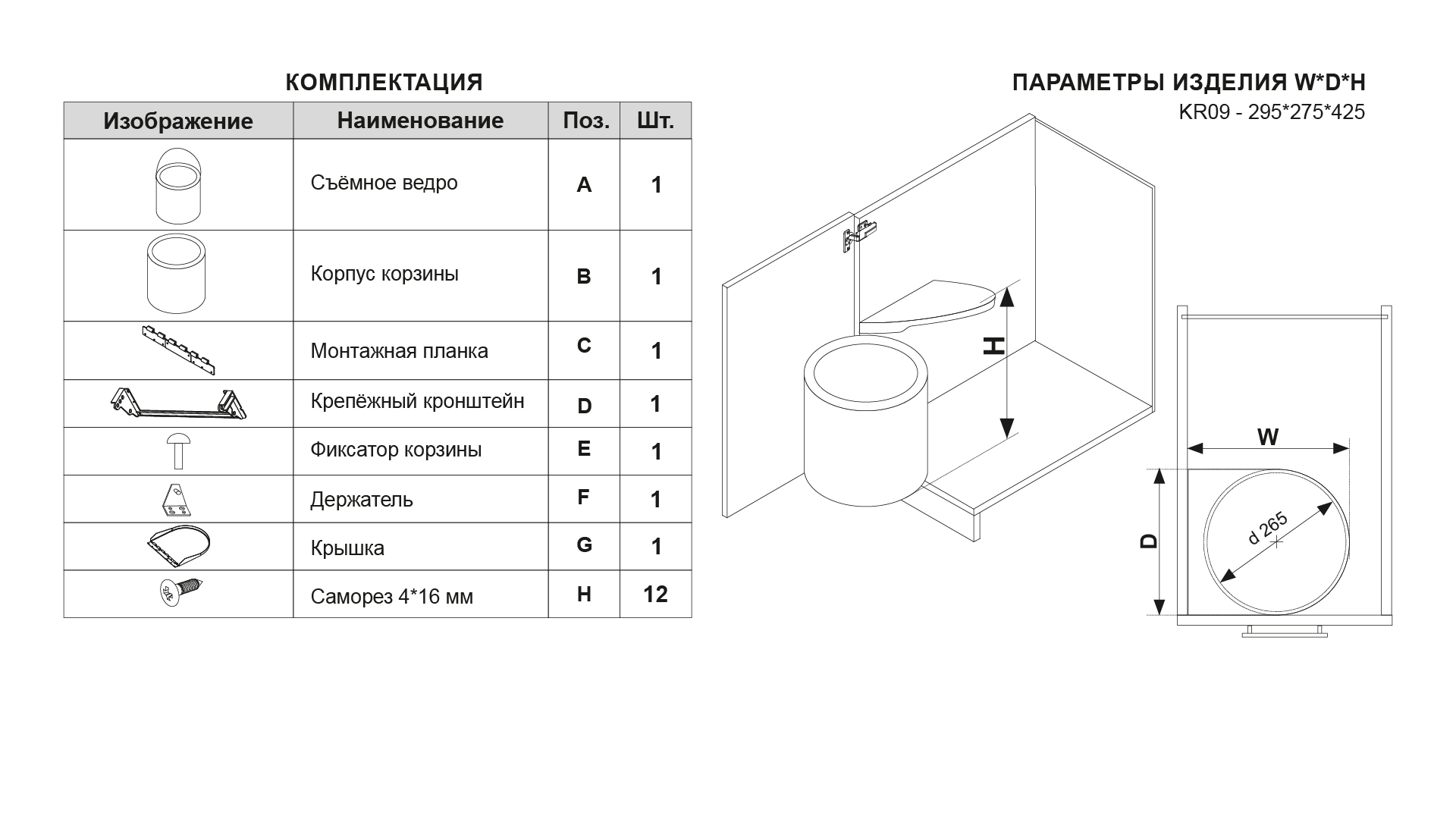 КОМПЛЕКТАЦИЯ

| Изображение | Наименование | Поз. | Шт. |
|---|---|---|---|
| | Съёмное ведро | A | 1 |
| | Корпус корзины | B | 1 |
| | Монтажная планка | C | 1 |
| | Крепёжный кронштейн | D | 1 |
| | Фиксатор корзины | E | 1 |
| | Держатель | F | 1 |
| | Крышка | G | 1 |
| | Саморез 4*16 мм | H | 12 |

ПАРАМЕТРЫ ИЗДЕЛИЯ W*D*H
KR09 - 295*275*425

H

W

D

d 265