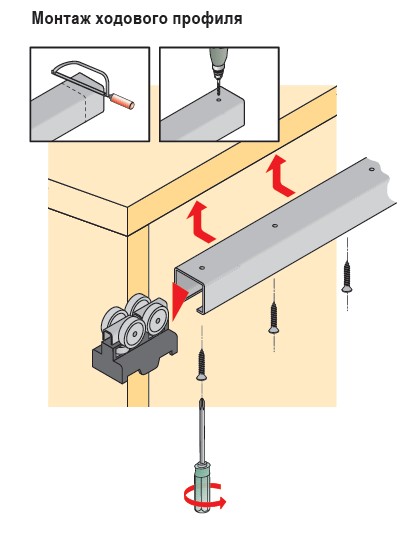 Монтаж ходового профиля